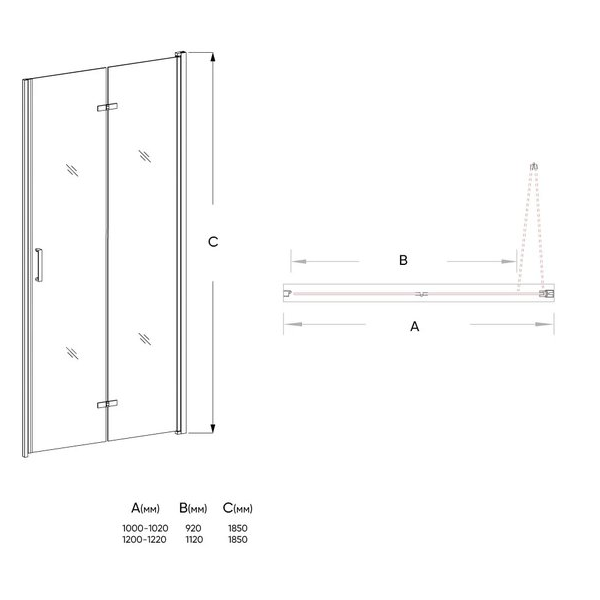 C

B

A

| A(мм) | B(мм) | C(мм) |
|---|---|---|
| 1000-1020 | 920 | 1850 |
| 1200-1220 | 1120 | 1850 |