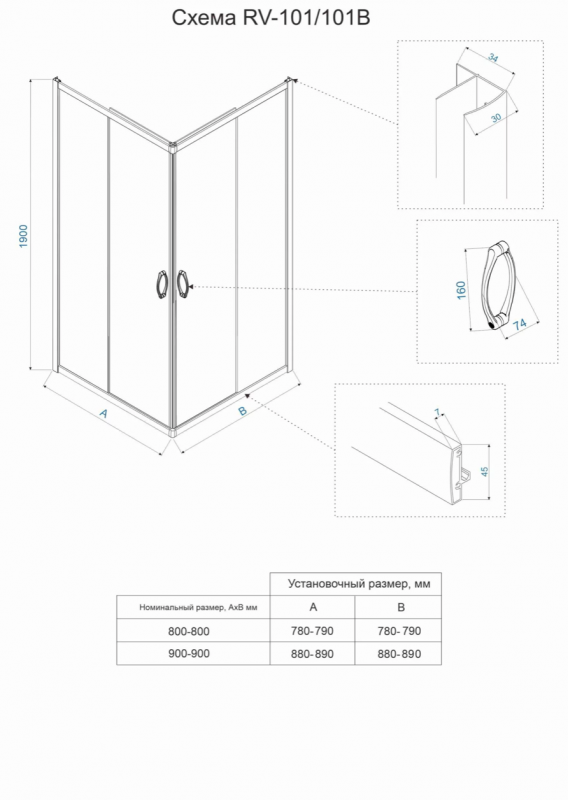 Схема RV-101/101B

1900

A

B

34

30

160

74

7

45

| | Установочный размер, мм | |
|---|---|---|
| Номинальный размер, AxB мм | A | B |
| 800-800 | 780-790 | 780-790 |
| 900-900 | 880-890 | 880-890 |