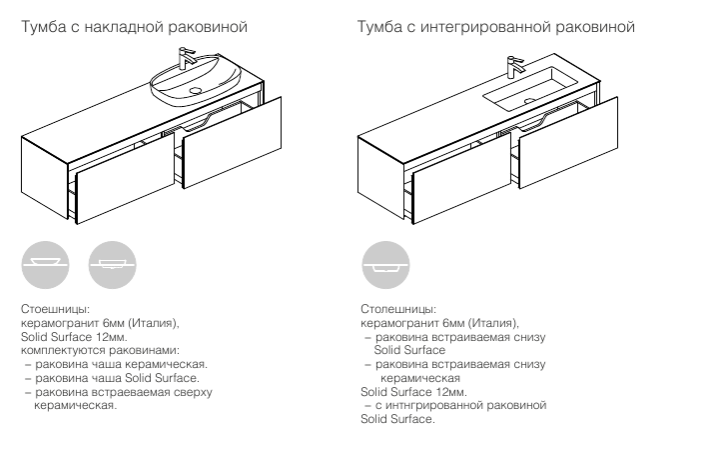 Тумба с накладной раковиной

Стоешницы:
керамогранит 6мм (Италия),
Solid Surface 12мм.
комплектуются раковинами:
– раковина чаша керамическая.
– раковина чаша Solid Surface.
– раковина встраеваемая сверху керамическая.

Тумба с интегрированной раковиной

Столешницы:
керамогранит 6мм (Италия),
– раковина встраиваемая снизу Solid Surface
– раковина встраиваемая снизу керамическая
Solid Surface 12мм.
– с интнгрированной раковиной Solid Surface.