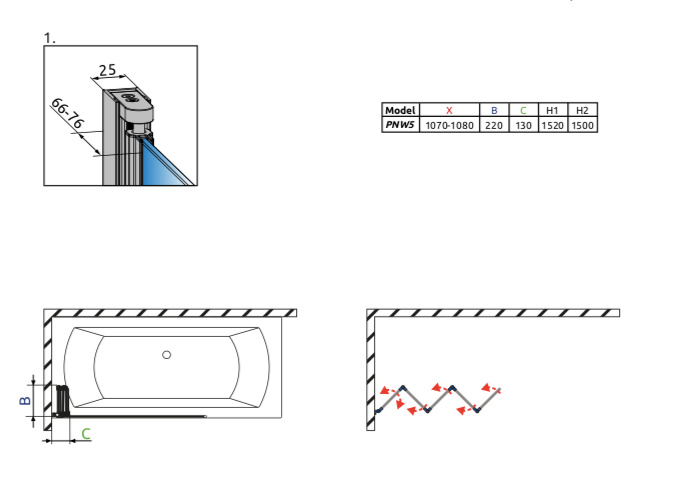 1.

25

66-76

| Model | X | B | C | H1 | H2 |
|---|---|---|---|---|---|
| PNW5 | 1070-1080 | 220 | 130 | 1520 | 1500 |

B

C