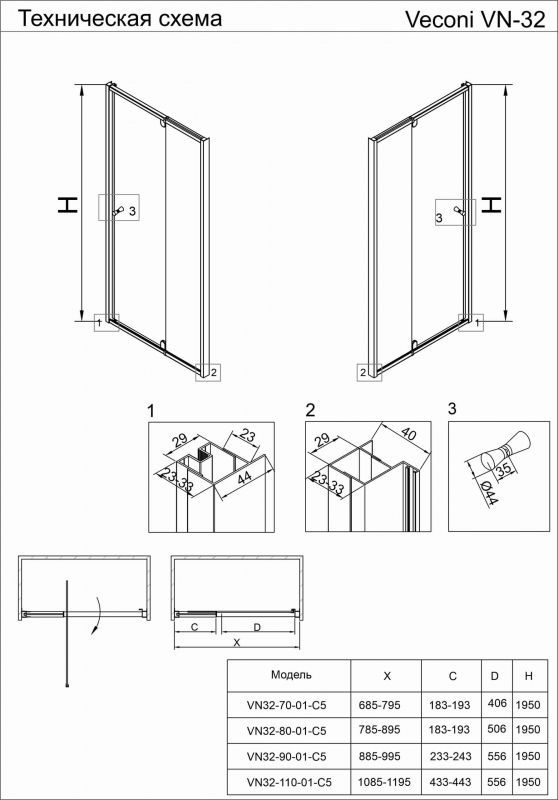 Техническая схема

Veconi VN-32

H

3

1

2

H

3

1

2

1

29

23

23

33

44

2

29

40

23

33

3

35

Ø44

C

D

X

| Модель | X | C | D | H |
|---|---|---|---|---|
| VN32-70-01-C5 | 685-795 | 183-193 | 406 | 1950 |
| VN32-80-01-C5 | 785-895 | 183-193 | 506 | 1950 |
| VN32-90-01-C5 | 885-995 | 233-243 | 556 | 1950 |
| VN32-110-01-C5 | 1085-1195 | 433-443 | 556 | 1950 |