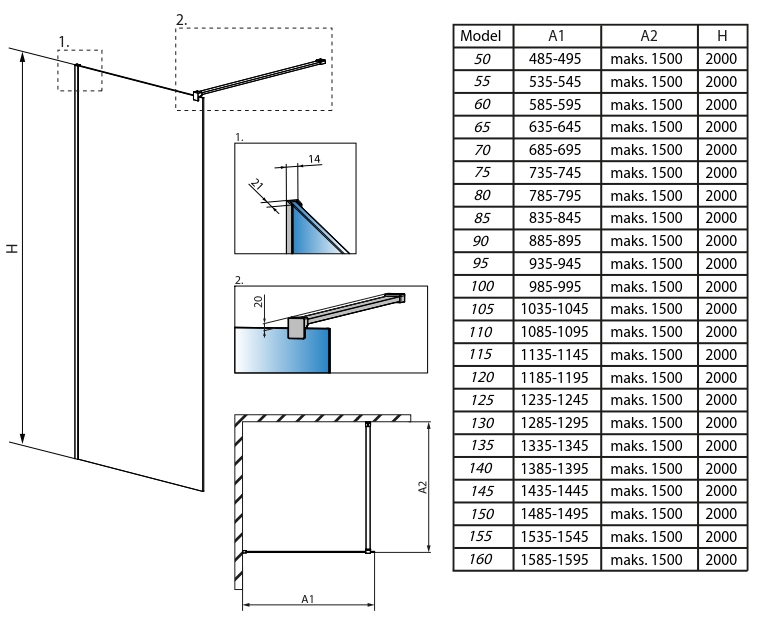 1.

2.

H

1.

14

21

2.

20

A2

A1

| Model | A1 | A2 | H |
|---|---|---|---|
| 50 | 485-495 | maks. 1500 | 2000 |
| 55 | 535-545 | maks. 1500 | 2000 |
| 60 | 585-595 | maks. 1500 | 2000 |
| 65 | 635-645 | maks. 1500 | 2000 |
| 70 | 685-695 | maks. 1500 | 2000 |
| 75 | 735-745 | maks. 1500 | 2000 |
| 80 | 785-795 | maks. 1500 | 2000 |
| 85 | 835-845 | maks. 1500 | 2000 |
| 90 | 885-895 | maks. 1500 | 2000 |
| 95 | 935-945 | maks. 1500 | 2000 |
| 100 | 985-995 | maks. 1500 | 2000 |
| 105 | 1035-1045 | maks. 1500 | 2000 |
| 110 | 1085-1095 | maks. 1500 | 2000 |
| 115 | 1135-1145 | maks. 1500 | 2000 |
| 120 | 1185-1195 | maks. 1500 | 2000 |
| 125 | 1235-1245 | maks. 1500 | 2000 |
| 130 | 1285-1295 | maks. 1500 | 2000 |
| 135 | 1335-1345 | maks. 1500 | 2000 |
| 140 | 1385-1395 | maks. 1500 | 2000 |
| 145 | 1435-1445 | maks. 1500 | 2000 |
| 150 | 1485-1495 | maks. 1500 | 2000 |
| 155 | 1535-1545 | maks. 1500 | 2000 |
| 160 | 1585-1595 | maks. 1500 | 2000 |