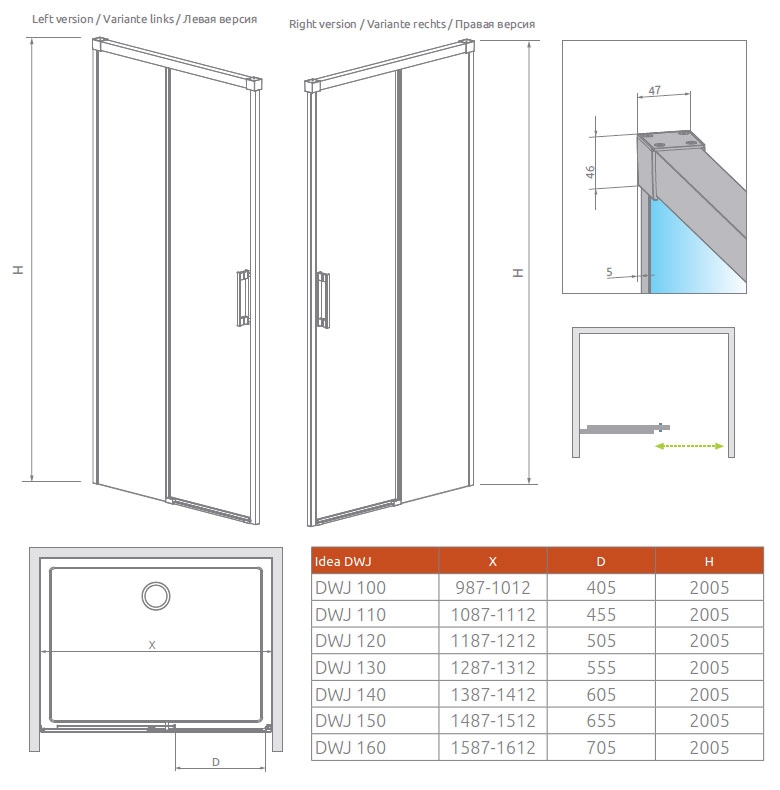 Left version / Variante links / Левая версия

Right version / Variante rechts / Правая версия

H

H

47

46

5

X

D

| Idea DWJ | X | D | H |
|---|---|---|---|
| DWJ 100 | 987-1012 | 405 | 2005 |
| DWJ 110 | 1087-1112 | 455 | 2005 |
| DWJ 120 | 1187-1212 | 505 | 2005 |
| DWJ 130 | 1287-1312 | 555 | 2005 |
| DWJ 140 | 1387-1412 | 605 | 2005 |
| DWJ 150 | 1487-1512 | 655 | 2005 |
| DWJ 160 | 1587-1612 | 705 | 2005 |