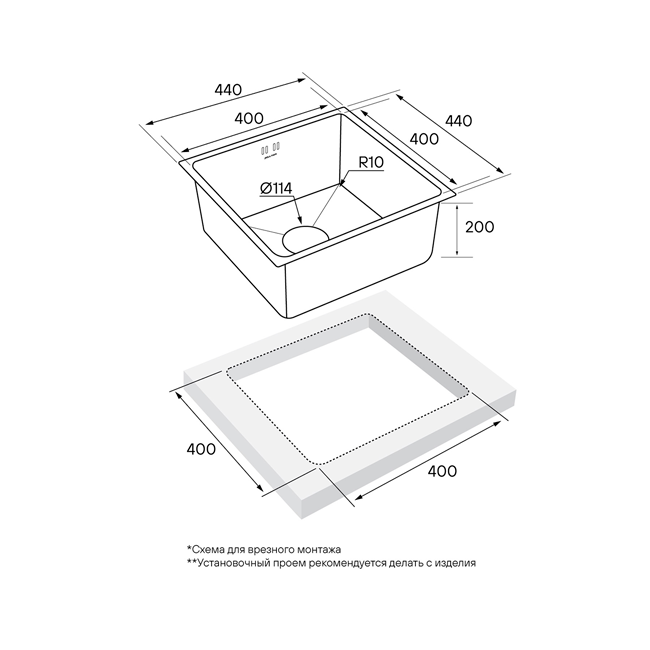 440
400
440
400
R10
Ø114
200
400
400
*Схема для врезного монтажа
**Установочный проем рекомендуется делать с изделия