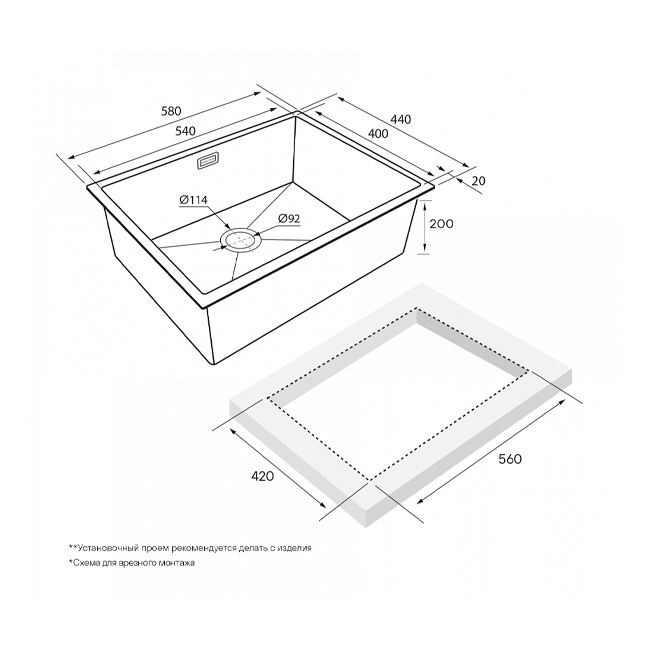 580
540
440
400
20
Ø114
Ø92
200
420
560

**Установочный проем рекомендуется делать с изделия
*Схема для врезного монтажа