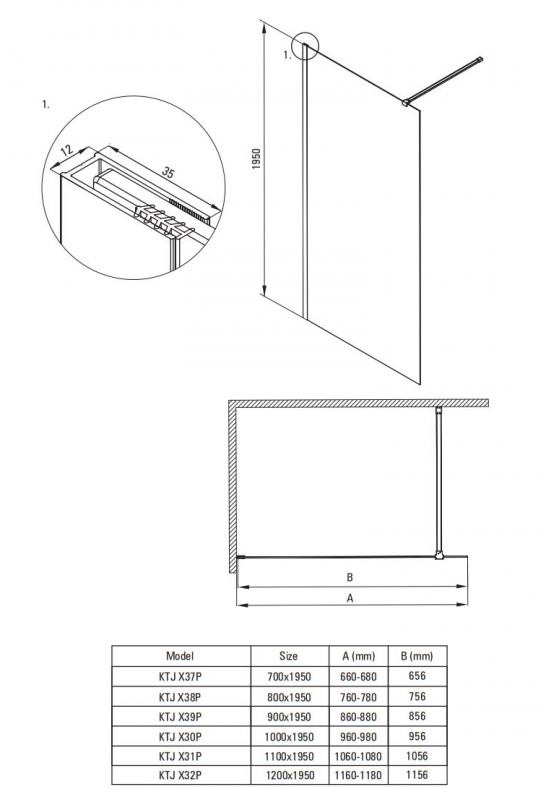 1.

12

35

1.

1950

B

A

| Model | Size | A (mm) | B (mm) |
|---|---|---|---|
| KTJ X37P | 700x1950 | 660-680 | 656 |
| KTJ X38P | 800x1950 | 760-780 | 756 |
| KTJ X39P | 900x1950 | 860-880 | 856 |
| KTJ X30P | 1000x1950 | 960-980 | 956 |
| KTJ X31P | 1100x1950 | 1060-1080 | 1056 |
| KTJ X32P | 1200x1950 | 1160-1180 | 1156 |