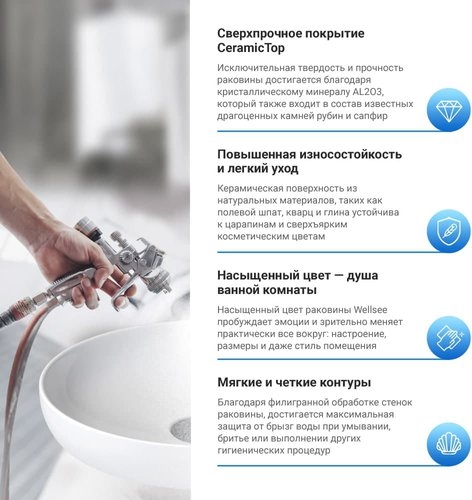 Сверхпрочное покрытие CeramicTop

Исключительная твердость и прочность раковины достигается благодаря кристаллическому минералу AL2O3, который также входит в состав известных драгоценных камней рубин и сапфир

Повышенная износостойкость и легкий уход

Керамическая поверхность из натуральных материалов, таких как полевой шпат, кварц и глина устойчива к царапинам и сверхъярким косметическим цветам

Насыщенный цвет — душа ванной комнаты

Насыщенный цвет раковины Wellsee пробуждает эмоции и зрительно меняет практически все вокруг: настроение, размеры и даже стиль помещения

Мягкие и четкие контуры

Благодаря филигранной обработке стенок раковины, достигается максимальная защита от брызг воды при умывании, бритье или выполнении других гигиенических процедур