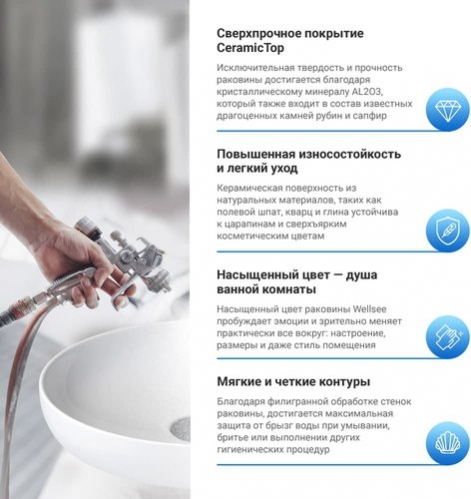 Сверхпрочное покрытие CeramicTop

Исключительная твердость и прочность раковины достигается благодаря кристаллическому минералу AL2O3, который также входит в состав известных драгоценных камней рубин и сапфир

Повышенная износостойкость и легкий уход

Керамическая поверхность из натуральных материалов, таких как полевой шпат, кварц и глина устойчива к царапинам и сверхъярким косметическим цветам

Насыщенный цвет — душа ванной комнаты

Насыщенный цвет раковины Wellsee пробуждает эмоции и зрительно меняет практически все вокруг: настроение, размеры и даже стиль помещения

Мягкие и четкие контуры

Благодаря филигранной обработке стенок раковины, достигается максимальная защита от брызг воды при умывании, бритье или выполнении других гигиенических процедур