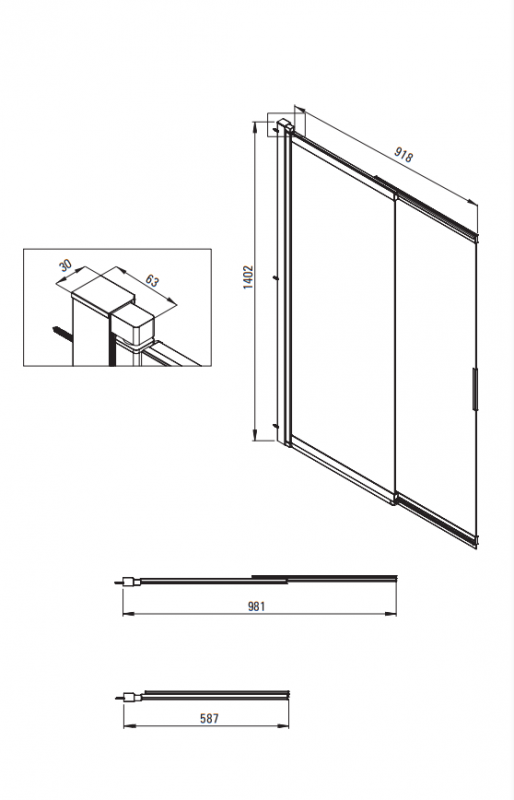 918

1402

30

63

981

587