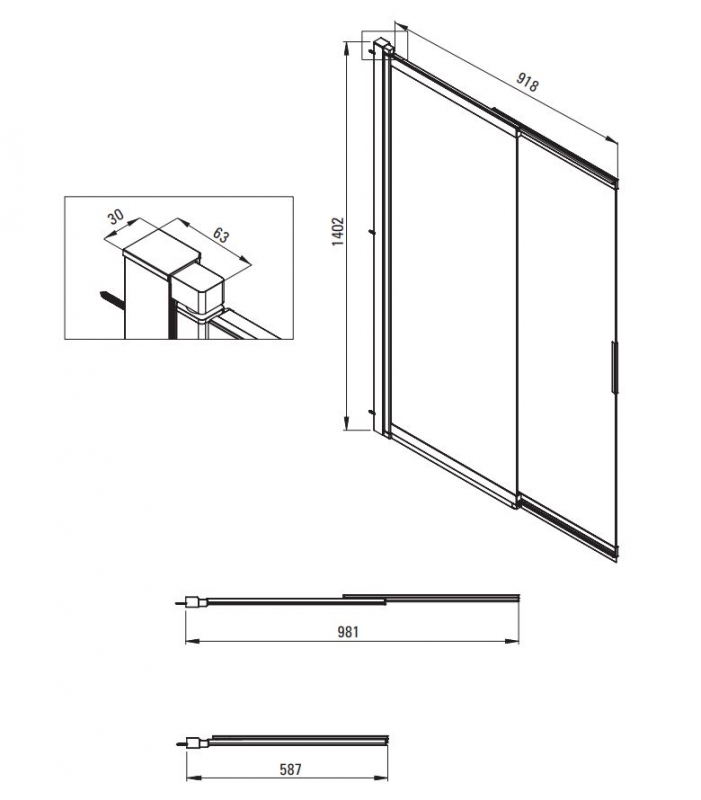 918

30

63

1402

981

587