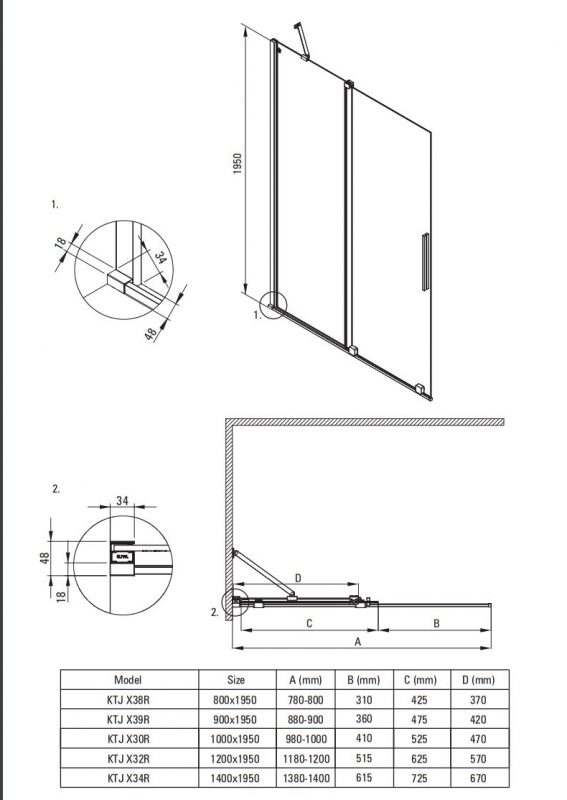 1950

1.

18

34

48

1.

2.

34

48

18

D

2.

C

B

A

| Model | Size | A (mm) | B (mm) | C (mm) | D (mm) |
|---|---|---|---|---|---|
| KTJ X38R | 800x1950 | 780-800 | 310 | 425 | 370 |
| KTJ X39R | 900x1950 | 880-900 | 360 | 475 | 420 |
| KTJ X30R | 1000x1950 | 980-1000 | 410 | 525 | 470 |
| KTJ X32R | 1200x1950 | 1180-1200 | 515 | 625 | 570 |
| KTJ X34R | 1400x1950 | 1380-1400 | 615 | 725 | 670 |