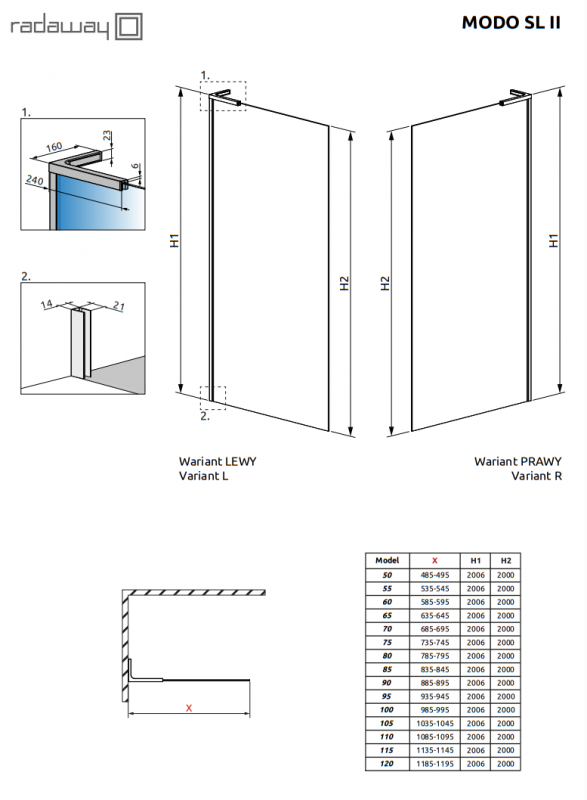 radaway

MODO SL II

1.

160

23

6

240

2.

14

21

1.

H1

H2

2.

H2

H1

Wariant LEWY
Variant L

Wariant PRAWY
Variant R

X

| Model | X | H1 | H2 |
|---|---|---|---|
| 50 | 485-495 | 2006 | 2000 |
| 55 | 535-545 | 2006 | 2000 |
| 60 | 585-595 | 2006 | 2000 |
| 65 | 635-645 | 2006 | 2000 |
| 70 | 685-695 | 2006 | 2000 |
| 75 | 735-745 | 2006 | 2000 |
| 80 | 785-795 | 2006 | 2000 |
| 85 | 835-845 | 2006 | 2000 |
| 90 | 885-895 | 2006 | 2000 |
| 95 | 935-945 | 2006 | 2000 |
| 100 | 985-995 | 2006 | 2000 |
| 105 | 1035-1045 | 2006 | 2000 |
| 110 | 1085-1095 | 2006 | 2000 |
| 115 | 1135-1145 | 2006 | 2000 |
| 120 | 1185-1195 | 2006 | 2000 |