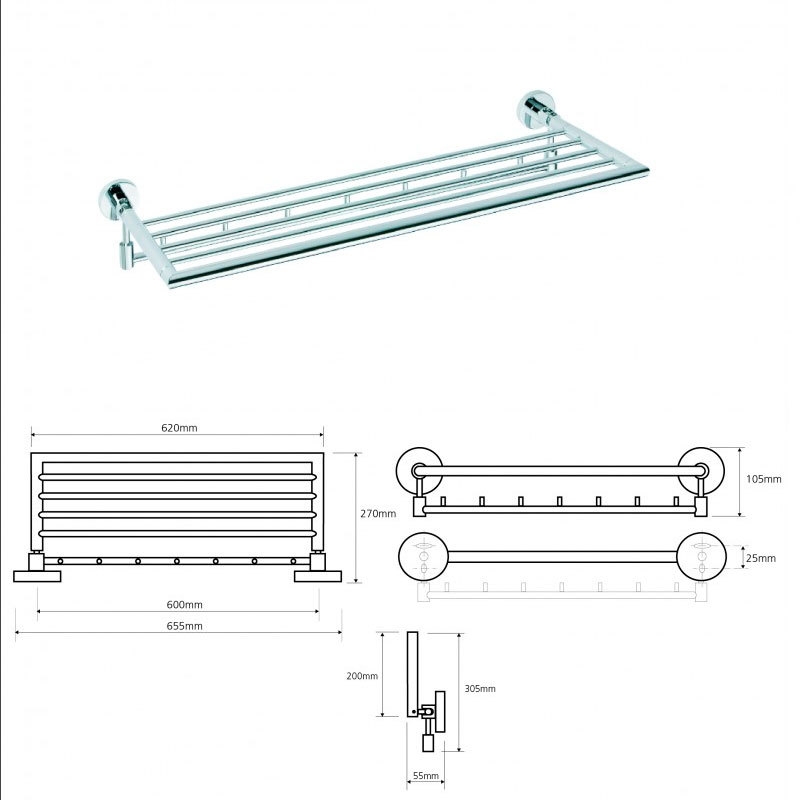 620mm
270mm
600mm
655mm
105mm
25mm
200mm
305mm
55mm