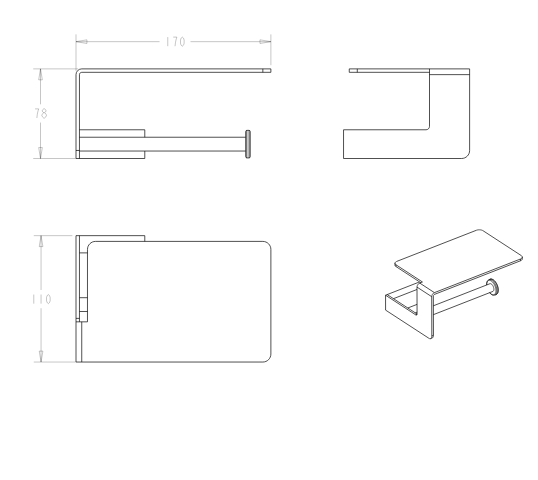 170

78

110