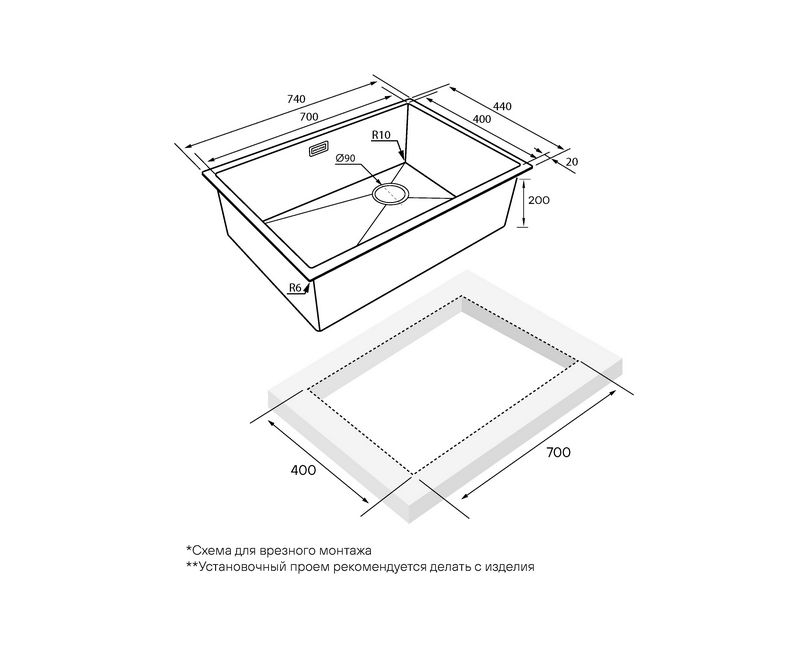 740
700
440
400
R10
Ø90
20
200
R6
400
700

*Схема для врезного монтажа
**Установочный проем рекомендуется делать с изделия