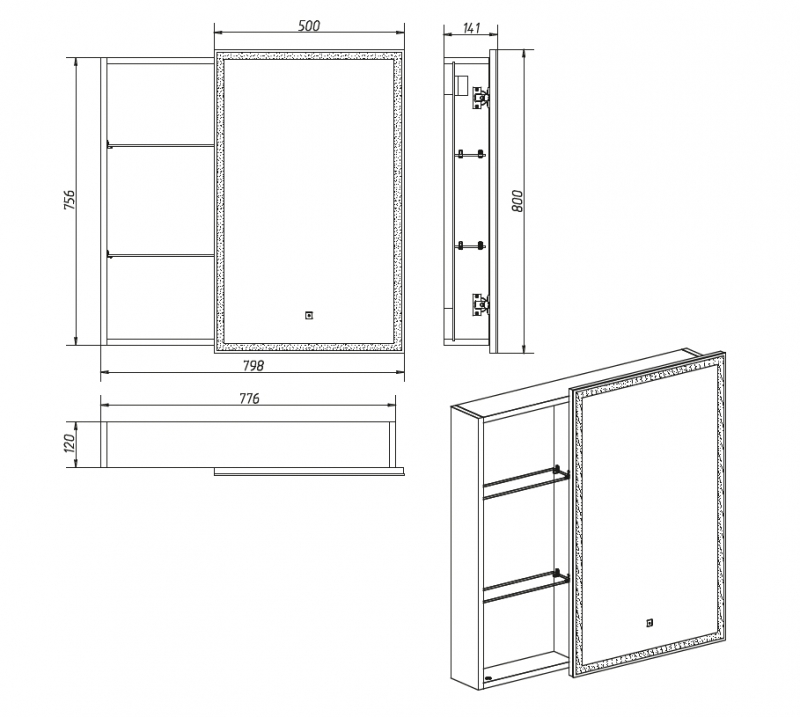 500
141
756
800
798
776
120