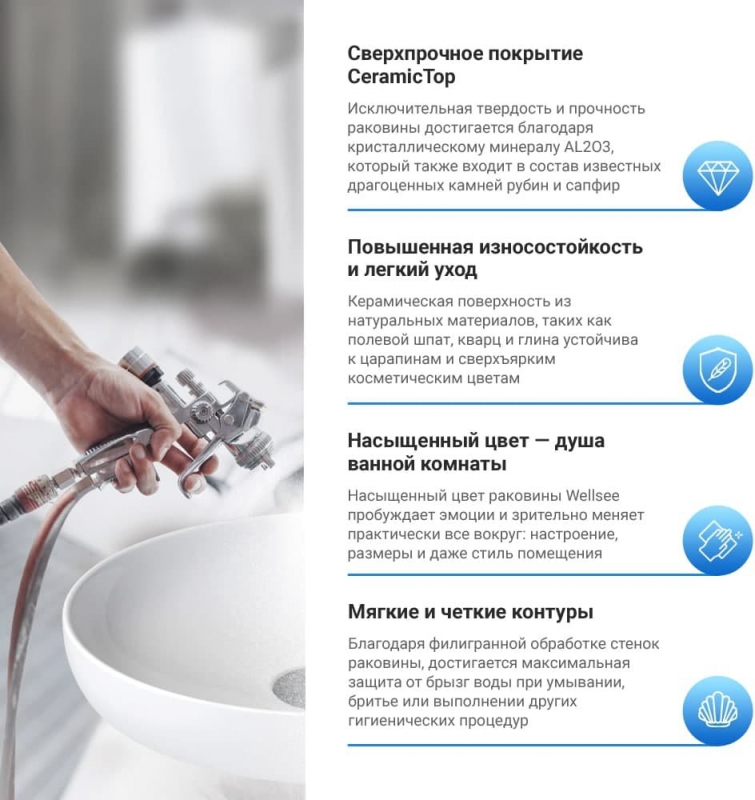 Сверхпрочное покрытие CeramicTop

Исключительная твердость и прочность раковины достигается благодаря кристаллическому минералу AL2O3, который также входит в состав известных драгоценных камней рубин и сапфир

Повышенная износостойкость и легкий уход

Керамическая поверхность из натуральных материалов, таких как полевой шпат, кварц и глина устойчива к царапинам и сверхъярким косметическим цветам

Насыщенный цвет — душа ванной комнаты

Насыщенный цвет раковины Wellsee пробуждает эмоции и зрительно меняет практически все вокруг: настроение, размеры и даже стиль помещения

Мягкие и четкие контуры

Благодаря филигранной обработке стенок раковины, достигается максимальная защита от брызг воды при умывании, бритье или выполнении других гигиенических процедур