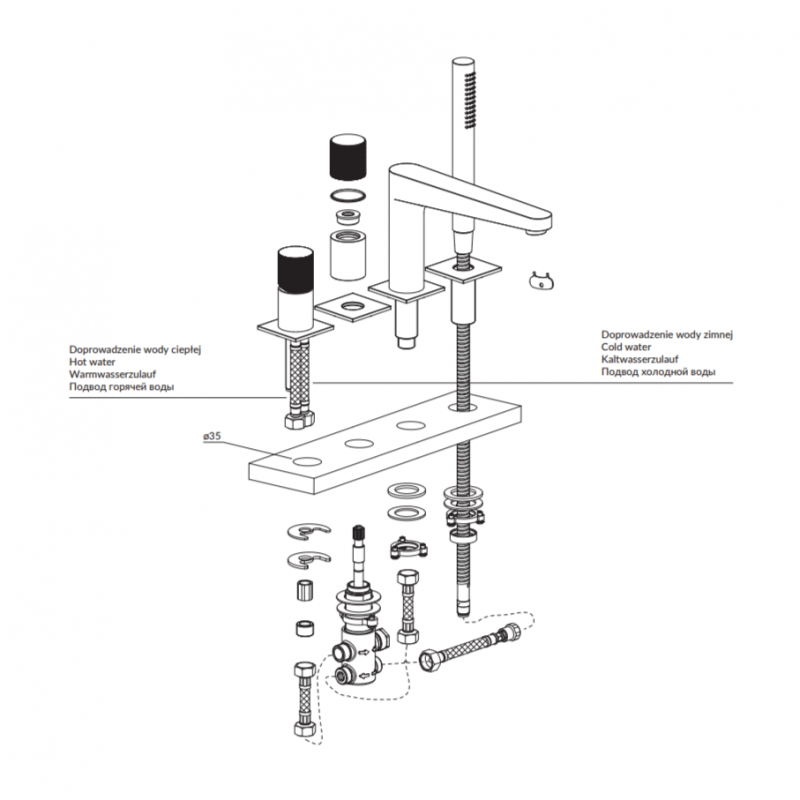 Doprowadzenie wody ciepłej
Hot water
Warmwasserzulauf
Подвод горячей воды

Doprowadzenie wody zimnej
Cold water
Kaltwasserzulauf
Подвод холодной воды

ø35