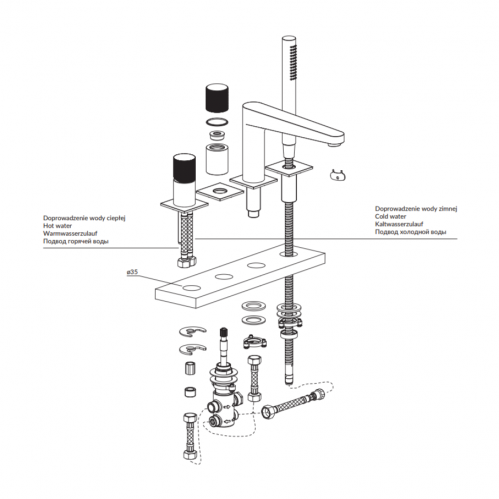 Doprowadzenie wody ciepłej
Hot water
Warmwasserzulauf
Подвод горячей воды

Doprowadzenie wody zimnej
Cold water
Kaltwasserzulauf
Подвод холодной воды

ø35