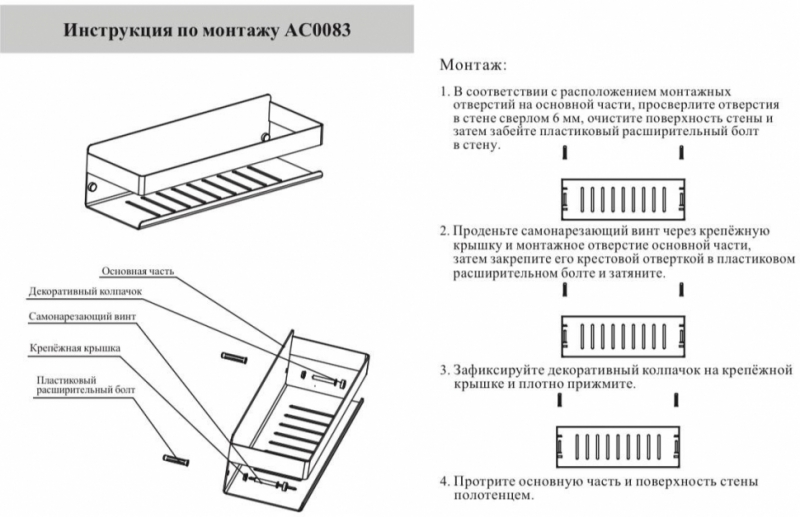 Инструкция по монтажу AC0083

Основная часть
Декоративный колпачок
Самонарезающий винт
Крепёжная крышка
Пластиковый расширительный болт

Монтаж:

1. В соответствии с расположением монтажных отверстий на основной части, просверлите отверстия в стене сверлом 6 мм, очистите поверхность стены и затем забейте пластиковый расширительный болт в стену.

2. Проденьте самонарезающий винт через крепёжную крышку и монтажное отверстие основной части, затем закрепите его крестовой отверткой в пластиковом расширительном болте и затяните.

3. Зафиксируйте декоративный колпачок на крепёжной крышке и плотно прижмите.

4. Протрите основную часть и поверхность стены полотенцем.