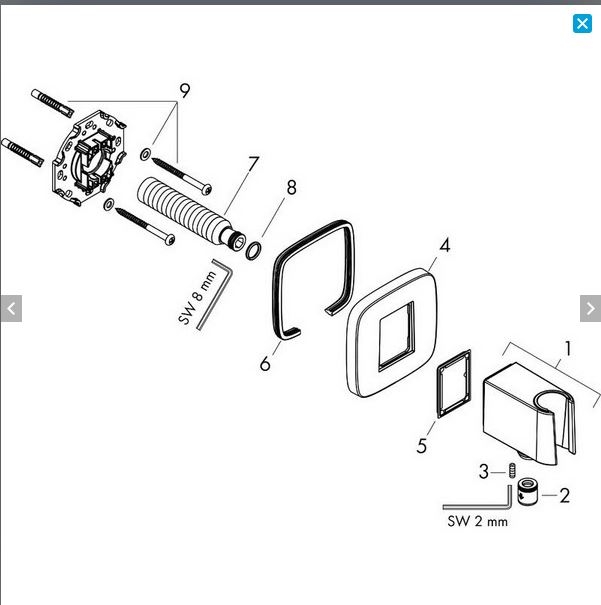 9
7
8
SW 8 mm
4
6
1
5
3
2
SW 2 mm