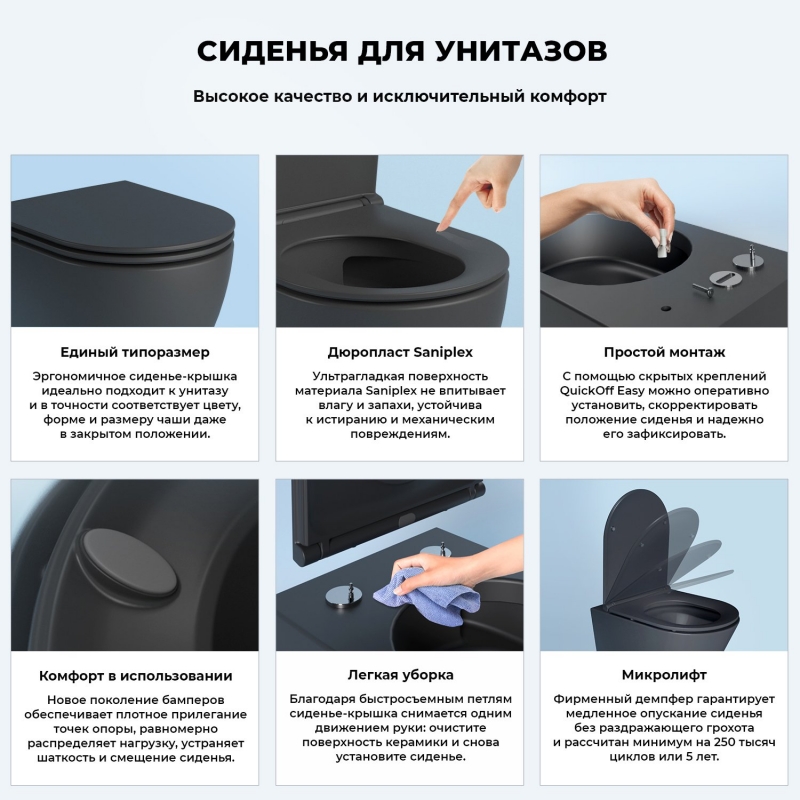 СИДЕНЬЯ ДЛЯ УНИТАЗОВ

Высокое качество и исключительный комфорт

Единый типоразмер

Эргономичное сиденье-крышка идеально подходит к унитазу и в точности соответствует цвету, форме и размеру чаши даже в закрытом положении.

Дюропласт Saniplex

Ультрагладкая поверхность материала Saniplex не впитывает влагу и запахи, устойчива к истиранию и механическим повреждениям.

Простой монтаж

С помощью скрытых креплений QuickOff Easy можно оперативно установить, скорректировать положение сиденья и надежно его зафиксировать.

Комфорт в использовании

Новое поколение бамперов обеспечивает плотное прилегание точек опоры, равномерно распределяет нагрузку, устраняет шаткость и смещение сиденья.

Легкая уборка

Благодаря быстросъемным петлям сиденье-крышка снимается одним движением руки: очистите поверхность керамики и снова установите сиденье.

Микролифт

Фирменный демпфер гарантирует медленное опускание сиденья без раздражающего грохота и рассчитан минимум на 250 тысяч циклов или 5 лет.