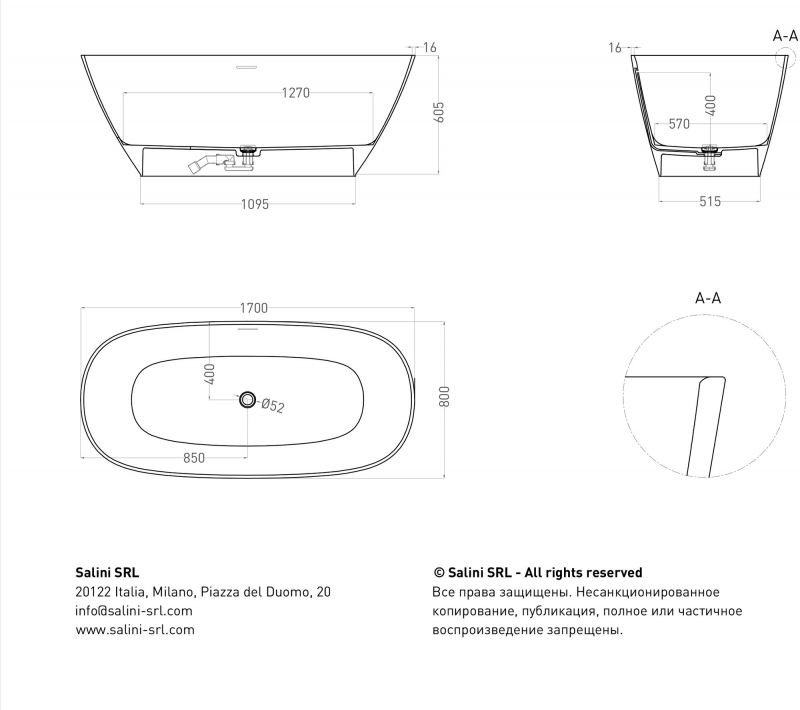 16
1270
605
1095

16
A-A
400
570
515

1700
400
Ø52
800
850

A-A

Salini SRL
20122 Italia, Milano, Piazza del Duomo, 20
info@salini-srl.com
www.salini-srl.com

© Salini SRL - All rights reserved
Все права защищены. Несанкционированное копирование, публикация, полное или частичное воспроизведение запрещены.