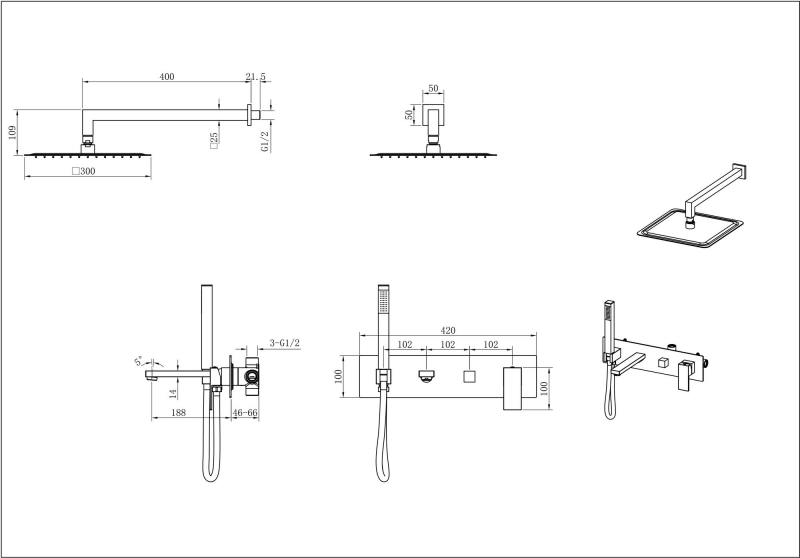 400
21.5
109
□25
G1/2
□300
50
50
3-G1/2
5°
14
188
46-66
420
102
102
102
100
100