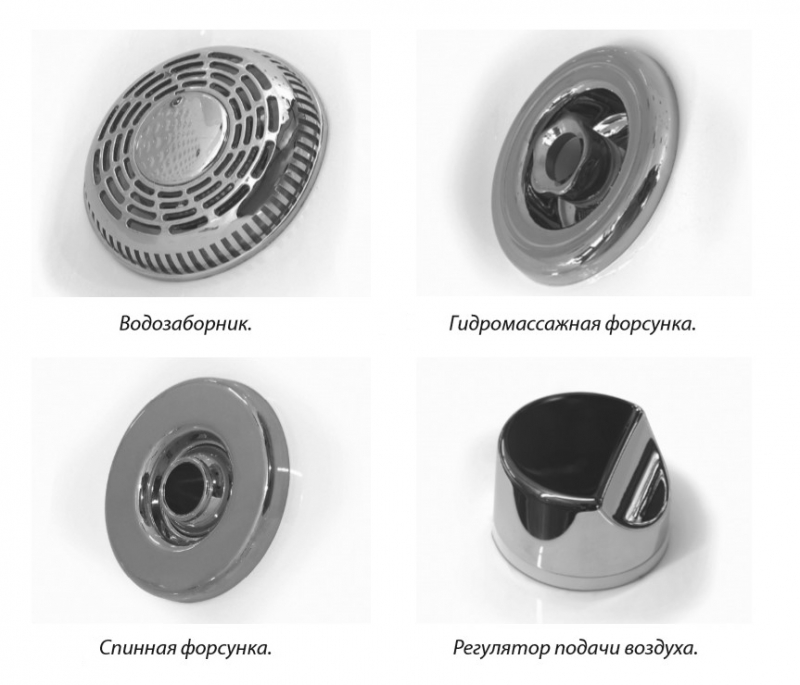 Водозаборник.

Гидромассажная форсунка.

Спинная форсунка.

Регулятор подачи воздуха.