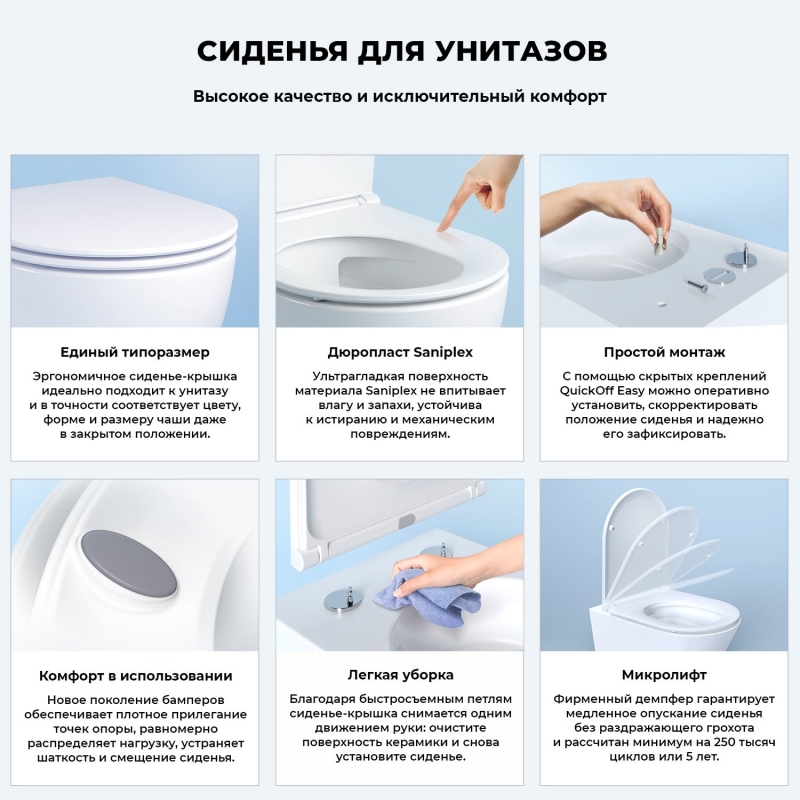 СИДЕНЬЯ ДЛЯ УНИТАЗОВ

Высокое качество и исключительный комфорт

Единый типоразмер

Эргономичное сиденье-крышка идеально подходит к унитазу и в точности соответствует цвету, форме и размеру чаши даже в закрытом положении.

Дюропласт Saniplex

Ультрагладкая поверхность материала Saniplex не впитывает влагу и запахи, устойчива к истиранию и механическим повреждениям.

Простой монтаж

С помощью скрытых креплений QuickOff Easy можно оперативно установить, скорректировать положение сиденья и надежно его зафиксировать.

Комфорт в использовании

Новое поколение бамперов обеспечивает плотное прилегание точек опоры, равномерно распределяет нагрузку, устраняет шаткость и смещение сиденья.

Легкая уборка

Благодаря быстросъемным петлям сиденье-крышка снимается одним движением руки: очистите поверхность керамики и снова установите сиденье.

Микролифт

Фирменный демпфер гарантирует медленное опускание сиденья без раздражающего грохота и рассчитан минимум на 250 тысяч циклов или 5 лет.